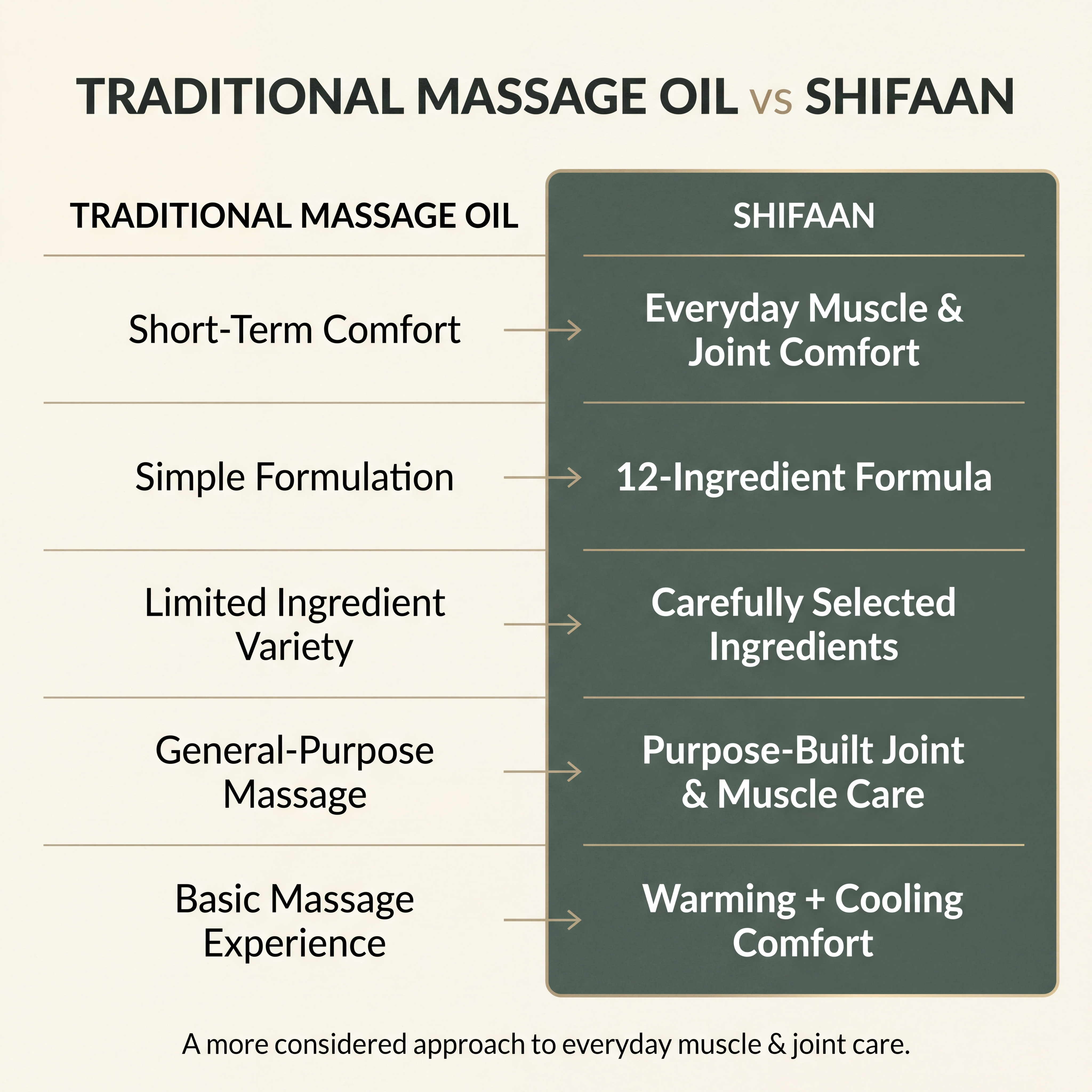 TRADITIONAL MASSAGE OIL vs SHIFAAN

| TRADITIONAL MASSAGE OIL | SHIFAAN |
|---|---|
| Short-Term Comfort | Everyday Muscle & Joint Comfort |
| Simple Formulation | 12-Ingredient Formula |
| Limited Ingredient Variety | Carefully Selected Ingredients |
| General-Purpose Massage | Purpose-Built Joint & Muscle Care |
| Basic Massage Experience | Warming + Cooling Comfort |

A more considered approach to everyday muscle & joint care.